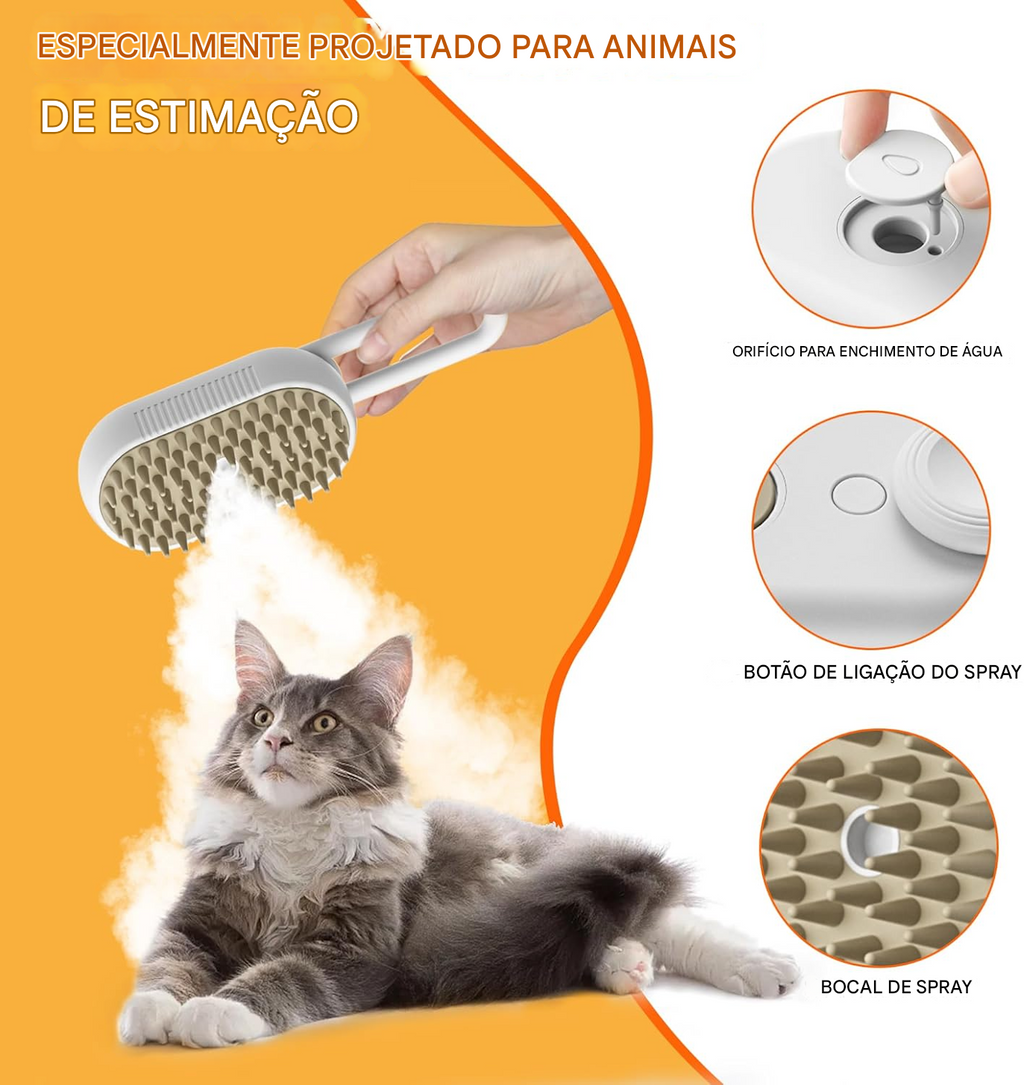 ESPECIALMENTE PROJETADO PARA ANIMAIS DE ESTIMAÇÃO

ORIFÍCIO PARA ENCHIMENTO DE ÁGUA

BOTÃO DE LIGAÇÃO DO SPRAY

BOCAL DE SPRAY