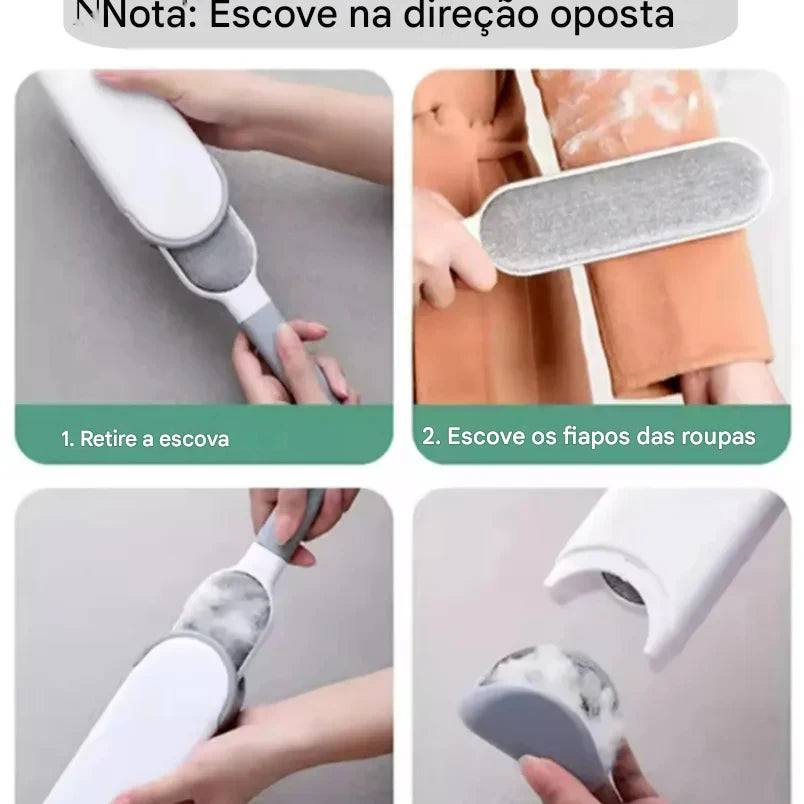 Nota: Escove na direção oposta

1. Retire a escova

2. Escove os fiapos das roupas