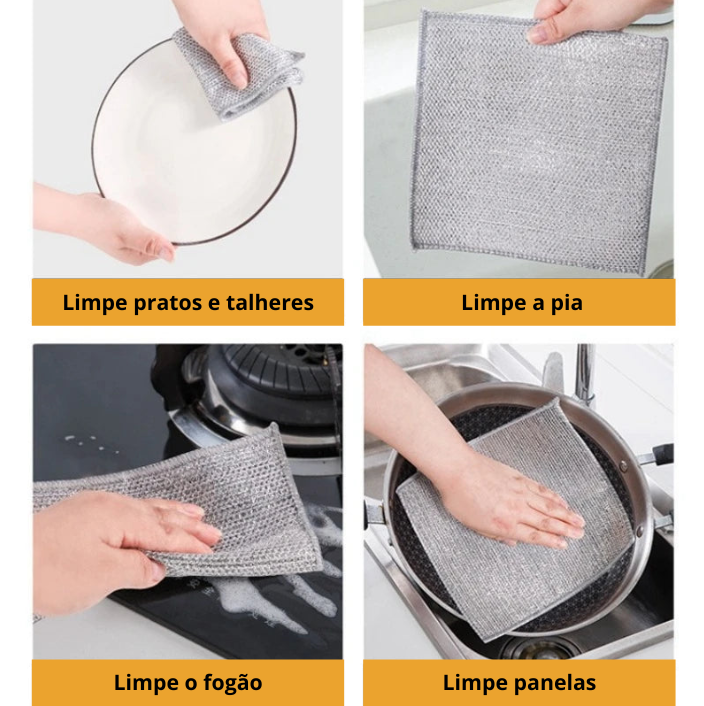 Limpe pratos e talheres

Limpe a pia

Limpe o fogão

Limpe panelas